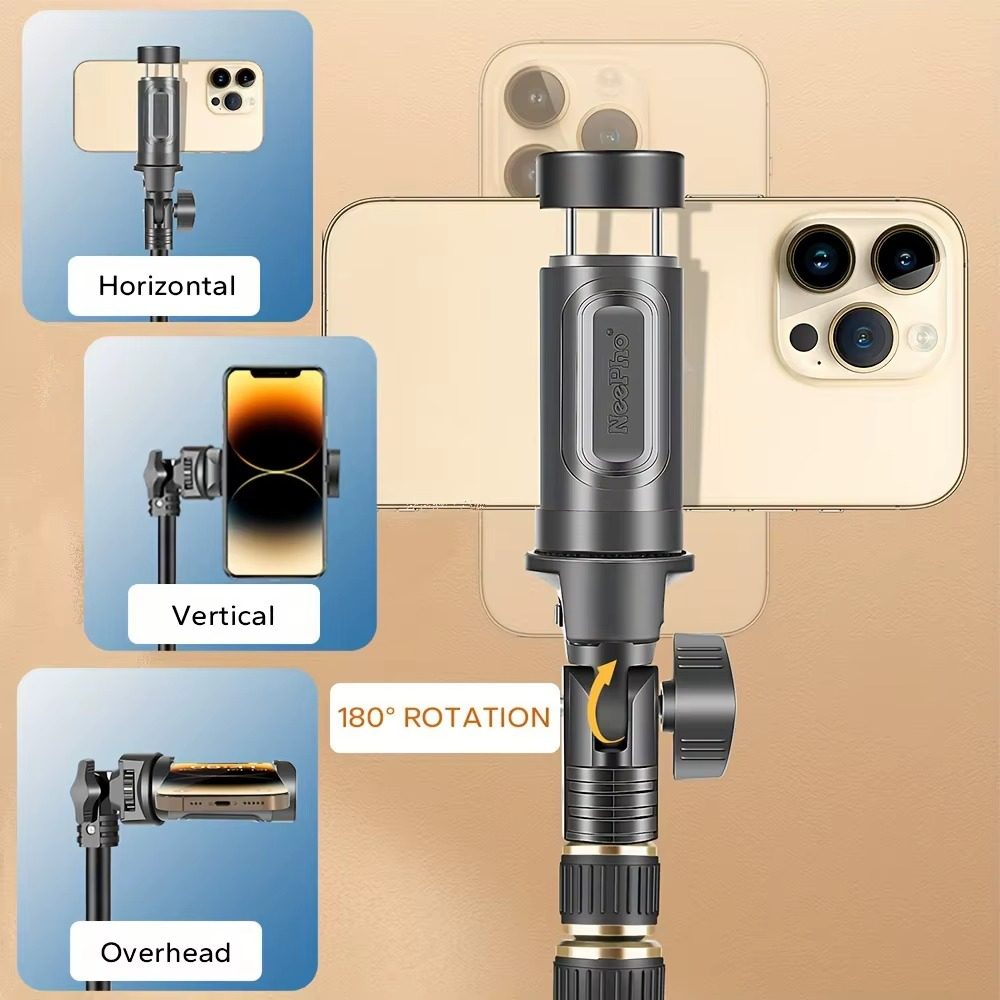 Horizontal

Vertical

Overhead

180° ROTATION

NeePho