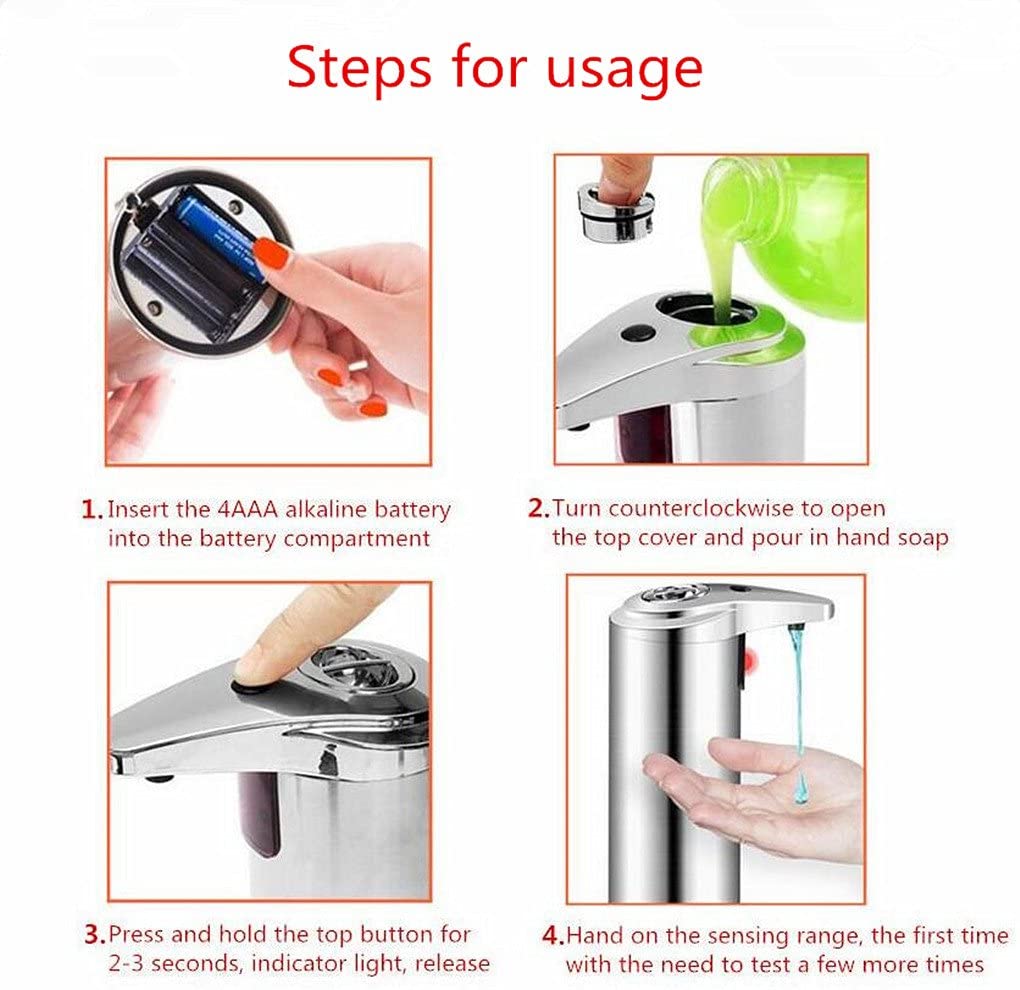 Steps for usage

1. Insert the 4AAA alkaline battery into the battery compartment

2. Turn counterclockwise to open the top cover and pour in hand soap

3. Press and hold the top button for 2-3 seconds, indicator light, release

4. Hand on the sensing range, the first time with the need to test a few more times