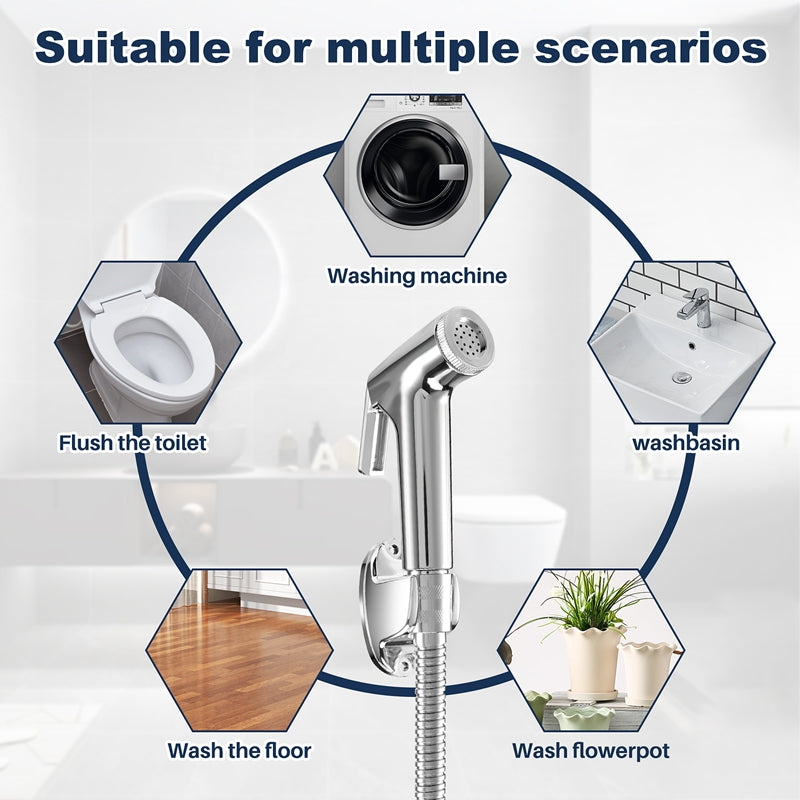 Suitable for multiple scenarios

Washing machine

Flush the toilet

washbasin

Wash the floor

Wash flowerpot